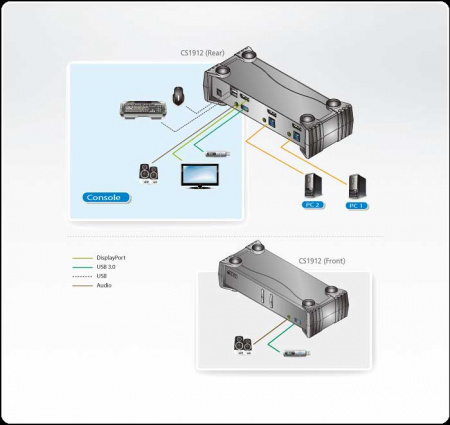 CS1912 (Rear)

Console

PC 2

PC 1

DisplayPort
USB 3.0
USB
Audio

CS1912 (Front)