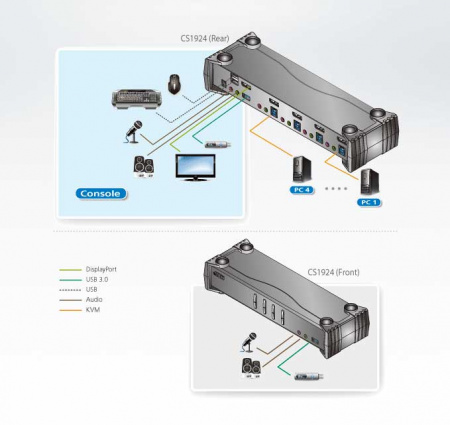 CS1924 (Rear)

Console

PC 4

PC 1

DisplayPort
USB 3.0
USB
Audio
KVM

CS1924 (Front)