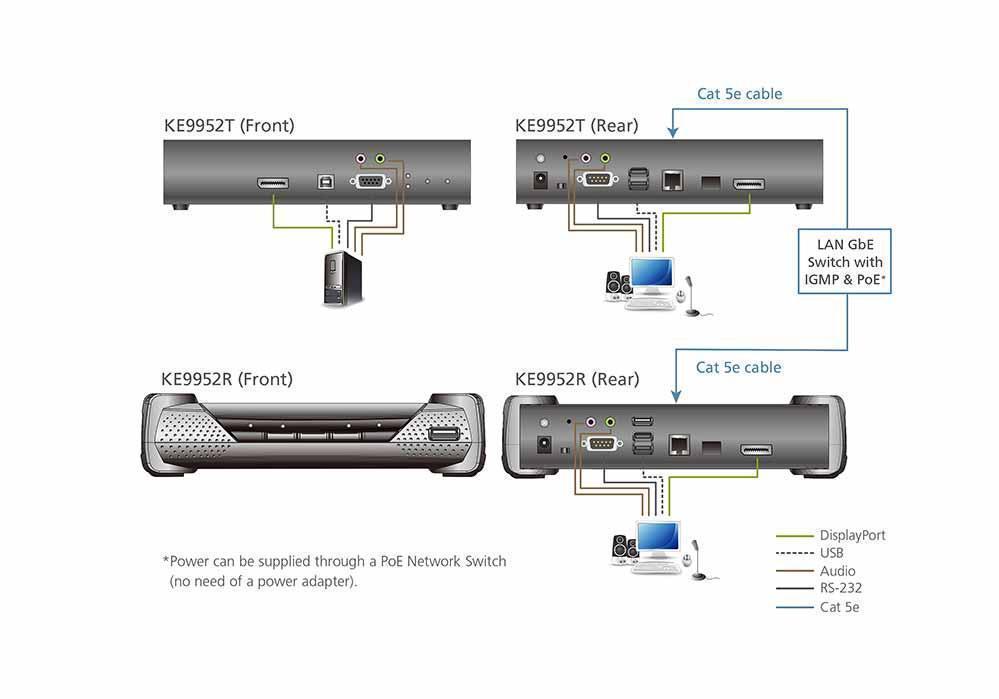 KE9952T (Front)

KE9952T (Rear)

Cat 5e cable

LAN GbE Switch with IGMP & PoE*

KE9952R (Front)

KE9952R (Rear)

Cat 5e cable

*Power can be supplied through a PoE Network Switch (no need of a power adapter).

DisplayPort
USB
Audio
RS-232
Cat 5e