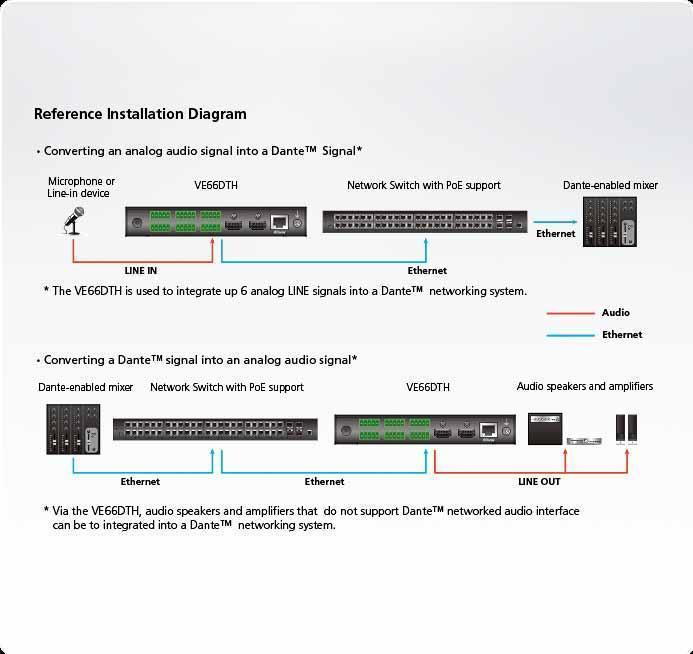 Reference Installation Diagram

• Converting an analog audio signal into a Dante™ Signal*

Microphone or Line-in device

VE66DTH

Network Switch with PoE support

Dante-enabled mixer

Ethernet

LINE IN

Ethernet

* The VE66DTH is used to integrate up 6 analog LINE signals into a Dante™ networking system.

Audio

Ethernet

• Converting a Dante™ signal into an analog audio signal*

Dante-enabled mixer

Network Switch with PoE support

VE66DTH

Audio speakers and amplifiers

Ethernet

Ethernet

LINE OUT

* Via the VE66DTH, audio speakers and amplifiers that do not support Dante™ networked audio interface can be to integrated into a Dante™ networking system.