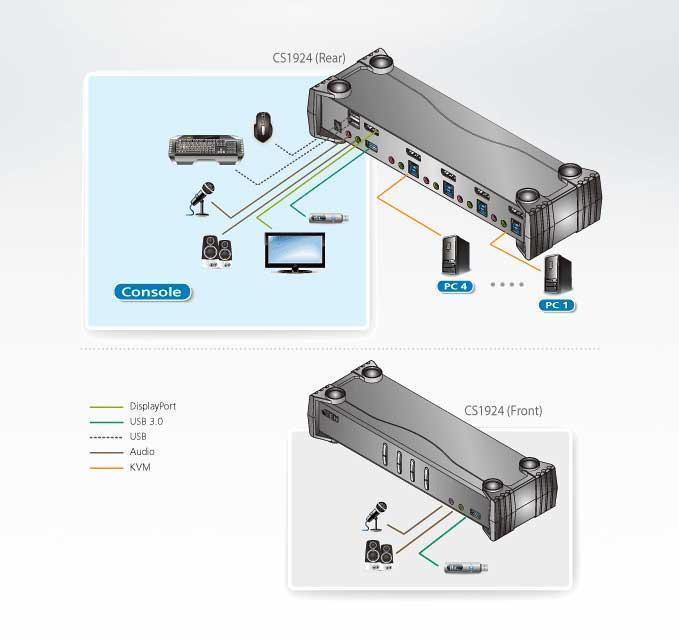 CS1924 (Rear)

Console

PC 4

PC 1

DisplayPort
USB 3.0
USB
Audio
KVM

CS1924 (Front)